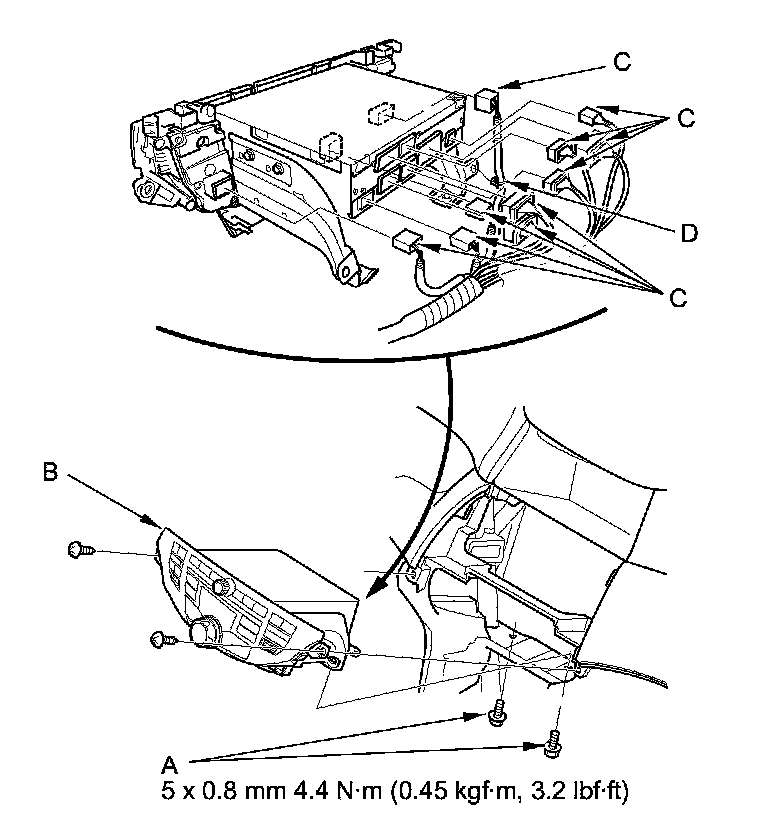 C

C

D

C

B

A
5 x 0.8 mm 4.4 N·m (0.45 kgf·m, 3.2 lbf·ft)