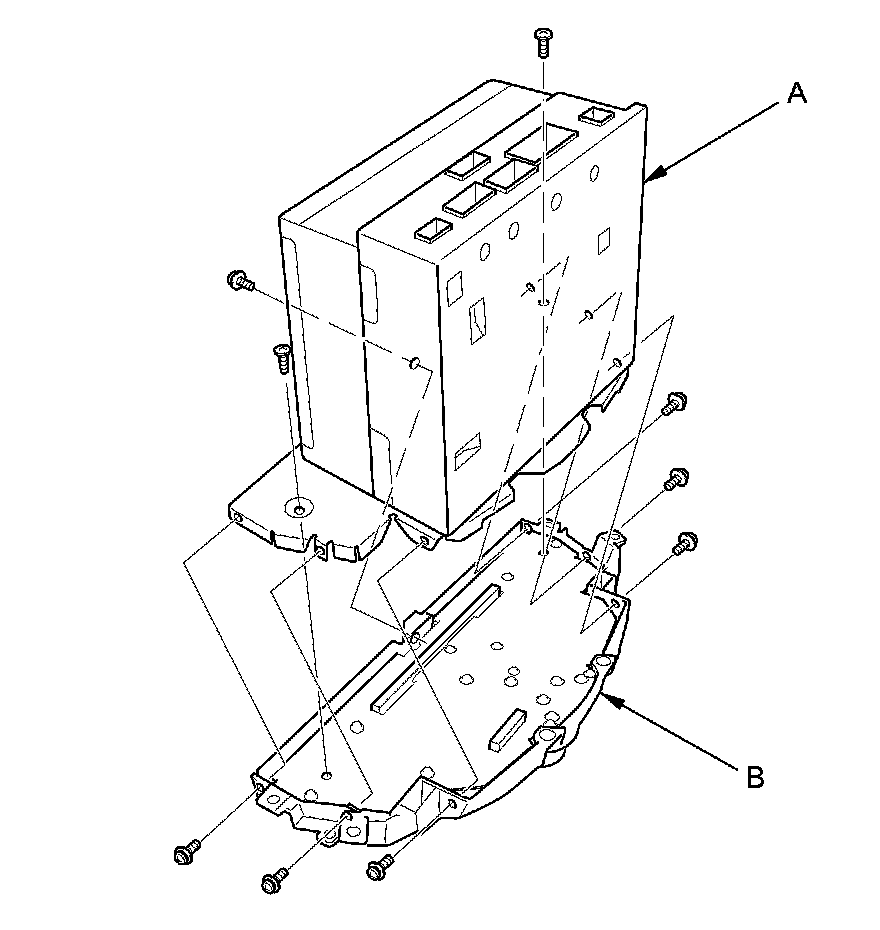 A

B