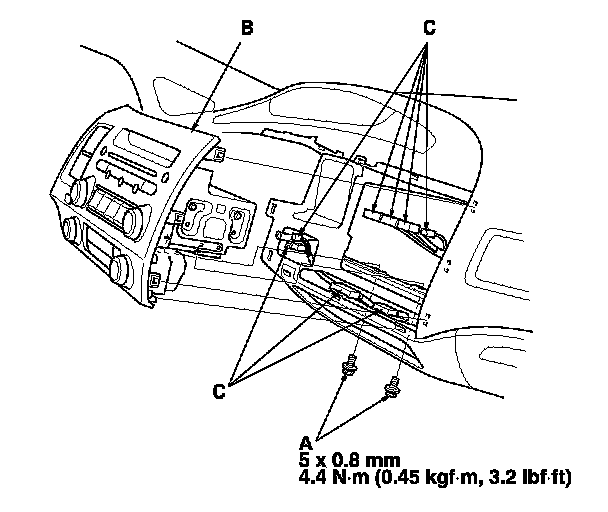 B

C

C

A
5 x 0.8 mm
4.4 N·m (0.45 kgf·m, 3.2 lbf·ft)