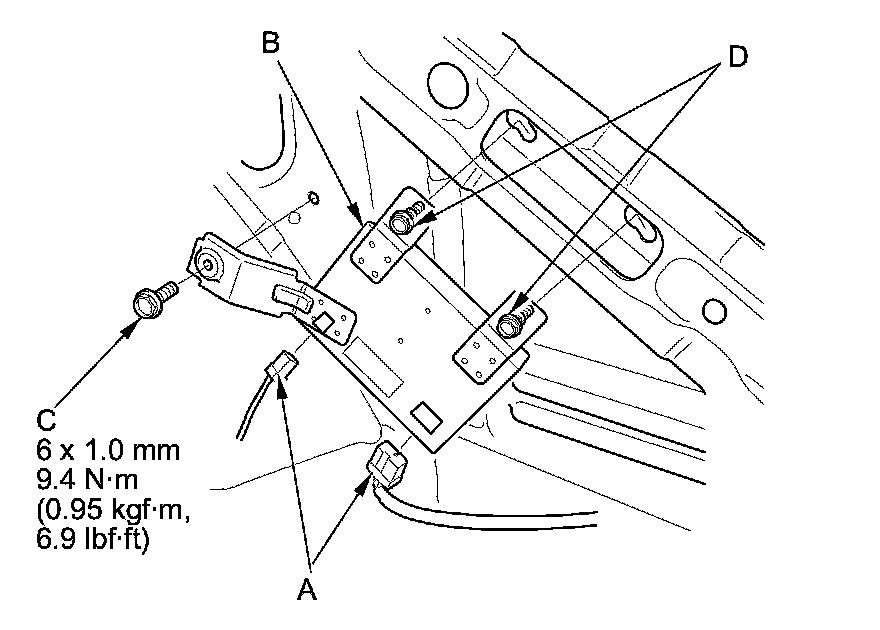 B

D

C
6 x 1.0 mm
9.4 N·m
(0.95 kgf·m,
6.9 lbf·ft)

A