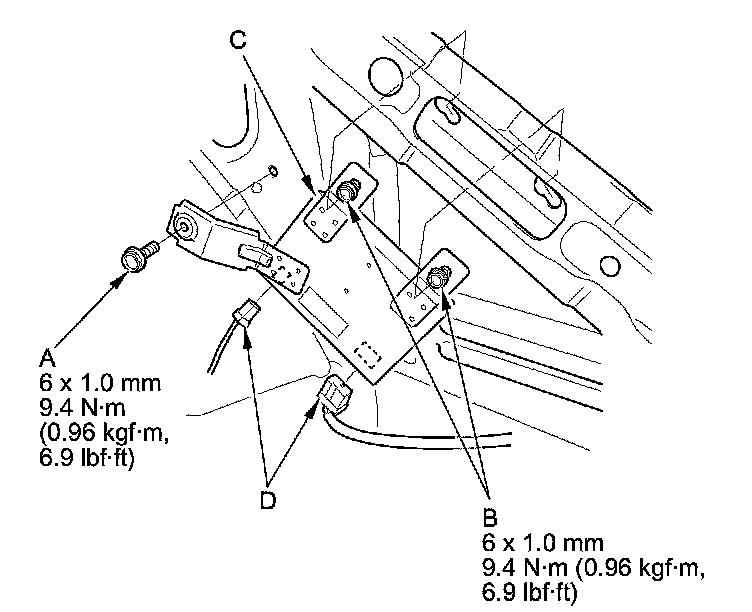 C

A
6 x 1.0 mm
9.4 N·m
(0.96 kgf·m,
6.9 lbf·ft)

D

B
6 x 1.0 mm
9.4 N·m (0.96 kgf·m,
6.9 lbf·ft)