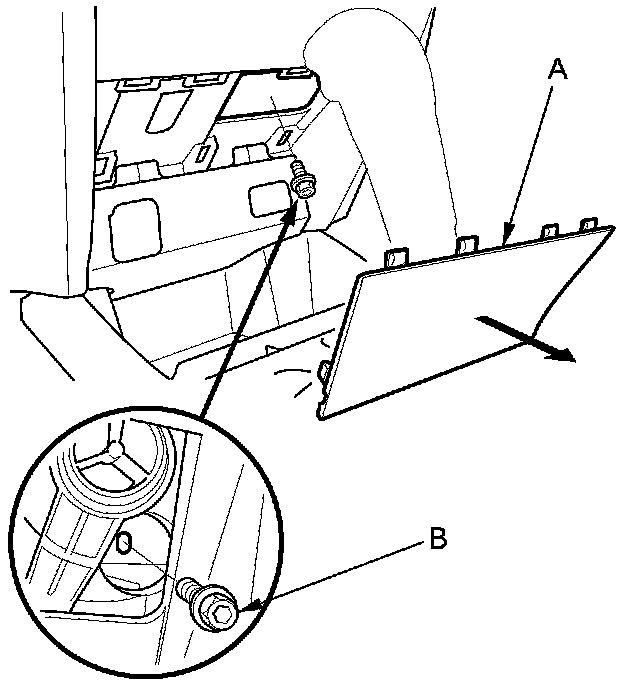 A

B