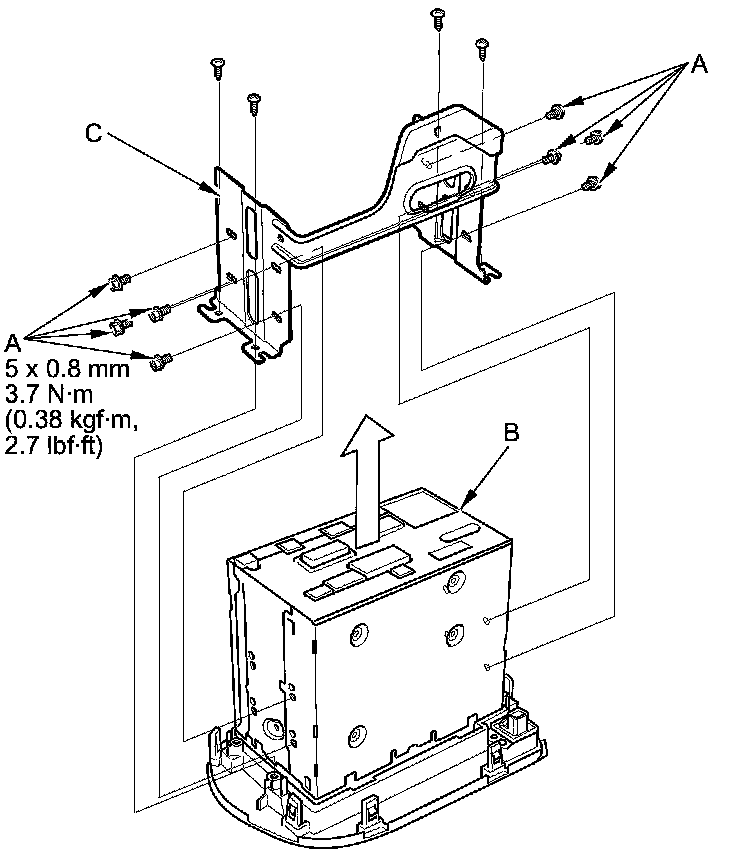 A

C

A
5 x 0.8 mm
3.7 N·m
(0.38 kgf·m,
2.7 lbf·ft)

B