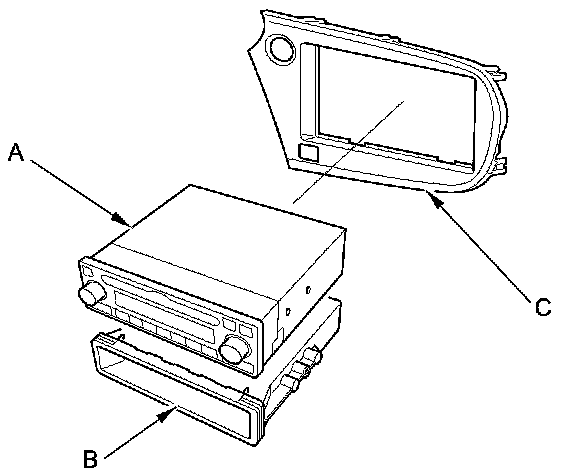 A

C

B