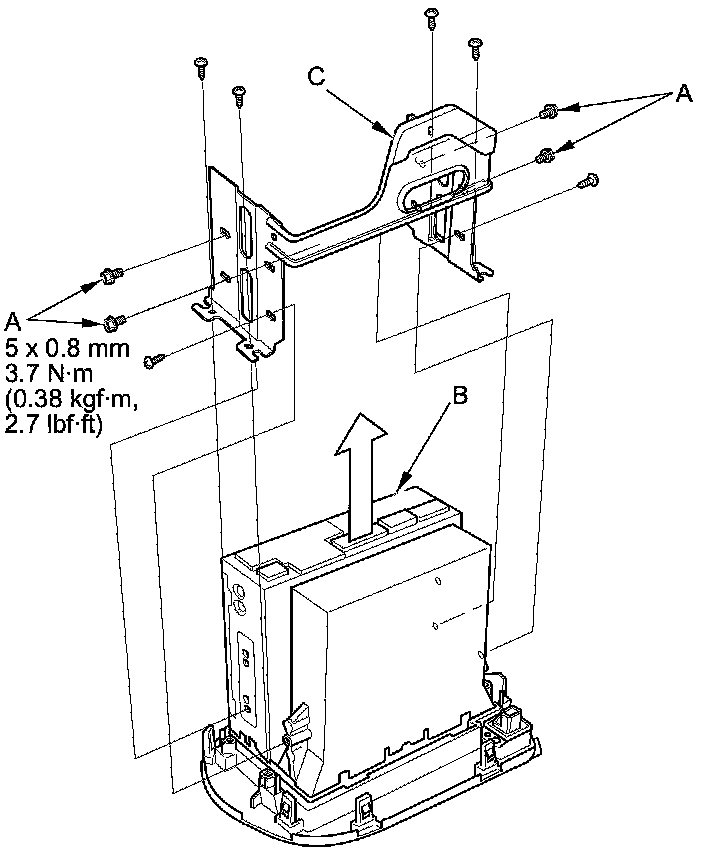 C

A

A
5 x 0.8 mm
3.7 N·m
(0.38 kgf·m,
2.7 lbf·ft)

B