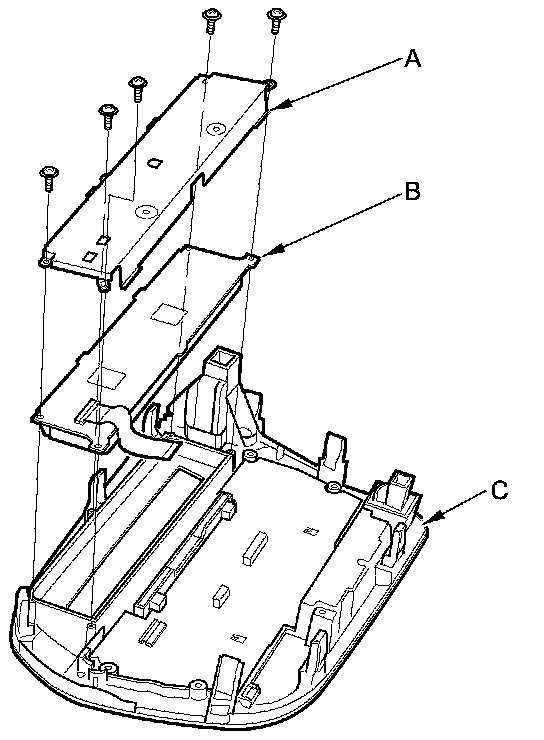 A

B

C