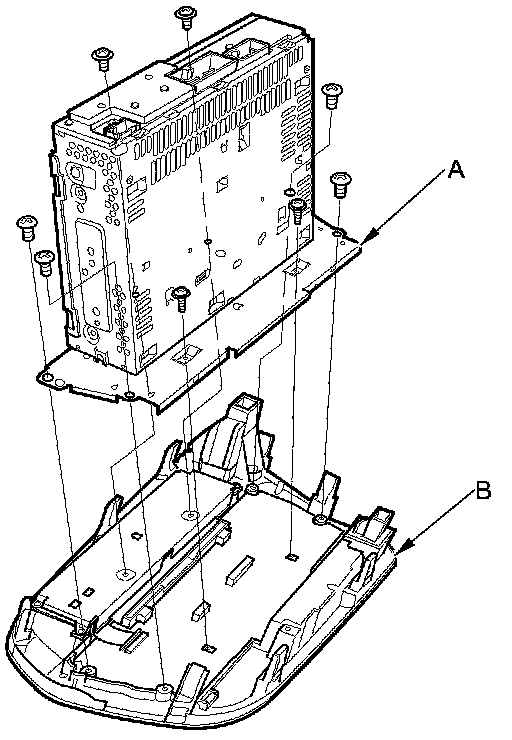 A

B