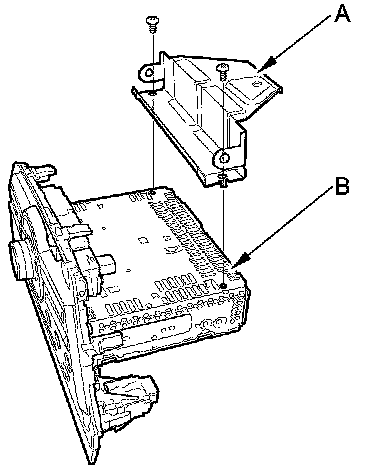 A

B