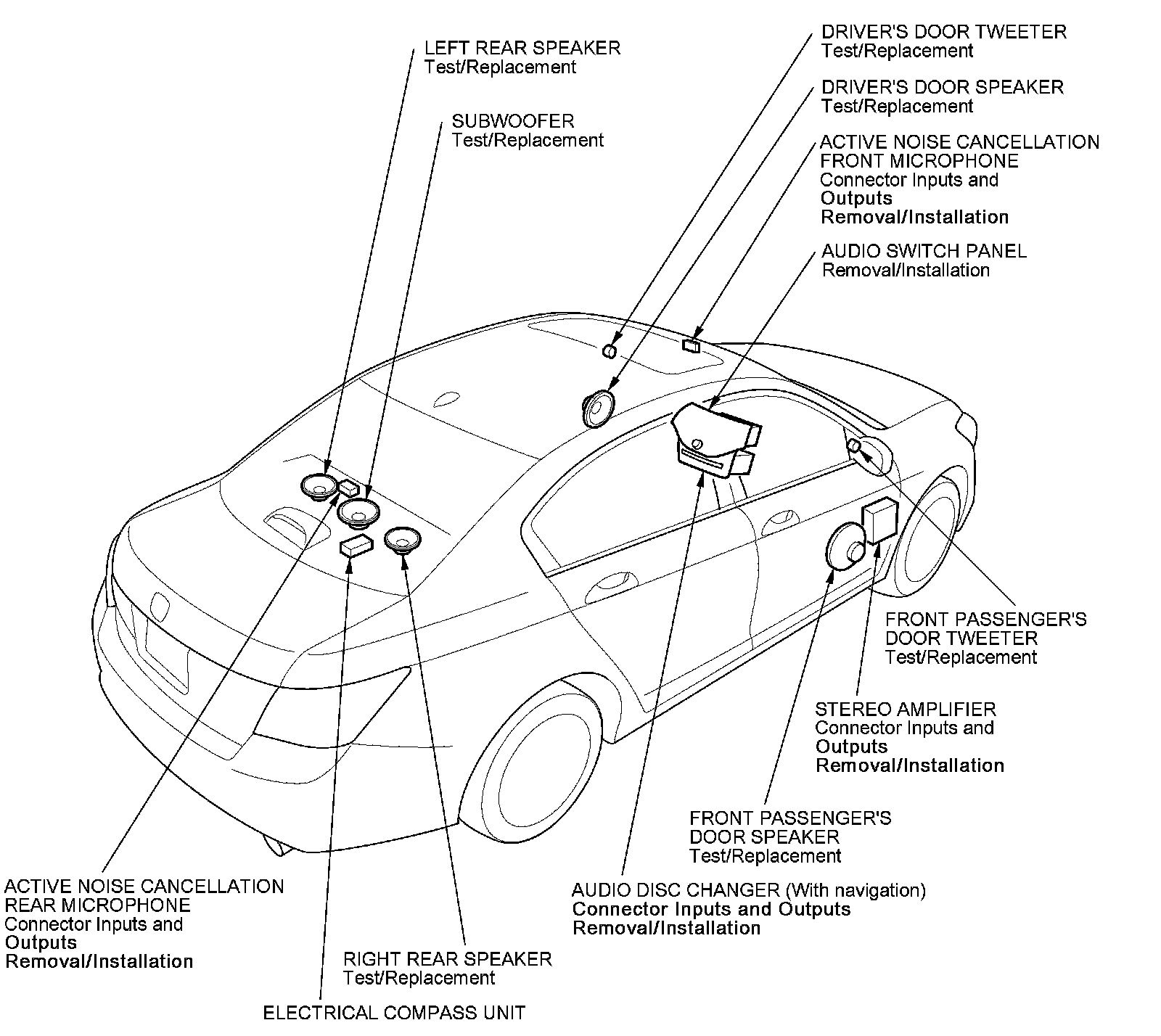 LEFT REAR SPEAKER
Test/Replacement

SUBWOOFER
Test/Replacement

DRIVER'S DOOR TWEETER
Test/Replacement

DRIVER'S DOOR SPEAKER
Test/Replacement

ACTIVE NOISE CANCELLATION FRONT MICROPHONE
Connector Inputs and Outputs
Removal/Installation

AUDIO SWITCH PANEL
Removal/Installation

FRONT PASSENGER'S DOOR TWEETER
Test/Replacement

STEREO AMPLIFIER
Connector Inputs and Outputs
Removal/Installation

FRONT PASSENGER'S DOOR SPEAKER
Test/Replacement

AUDIO DISC CHANGER (With navigation)
Connector Inputs and Outputs
Removal/Installation

ACTIVE NOISE CANCELLATION REAR MICROPHONE
Connector Inputs and Outputs
Removal/Installation

RIGHT REAR SPEAKER
Test/Replacement

ELECTRICAL COMPASS UNIT