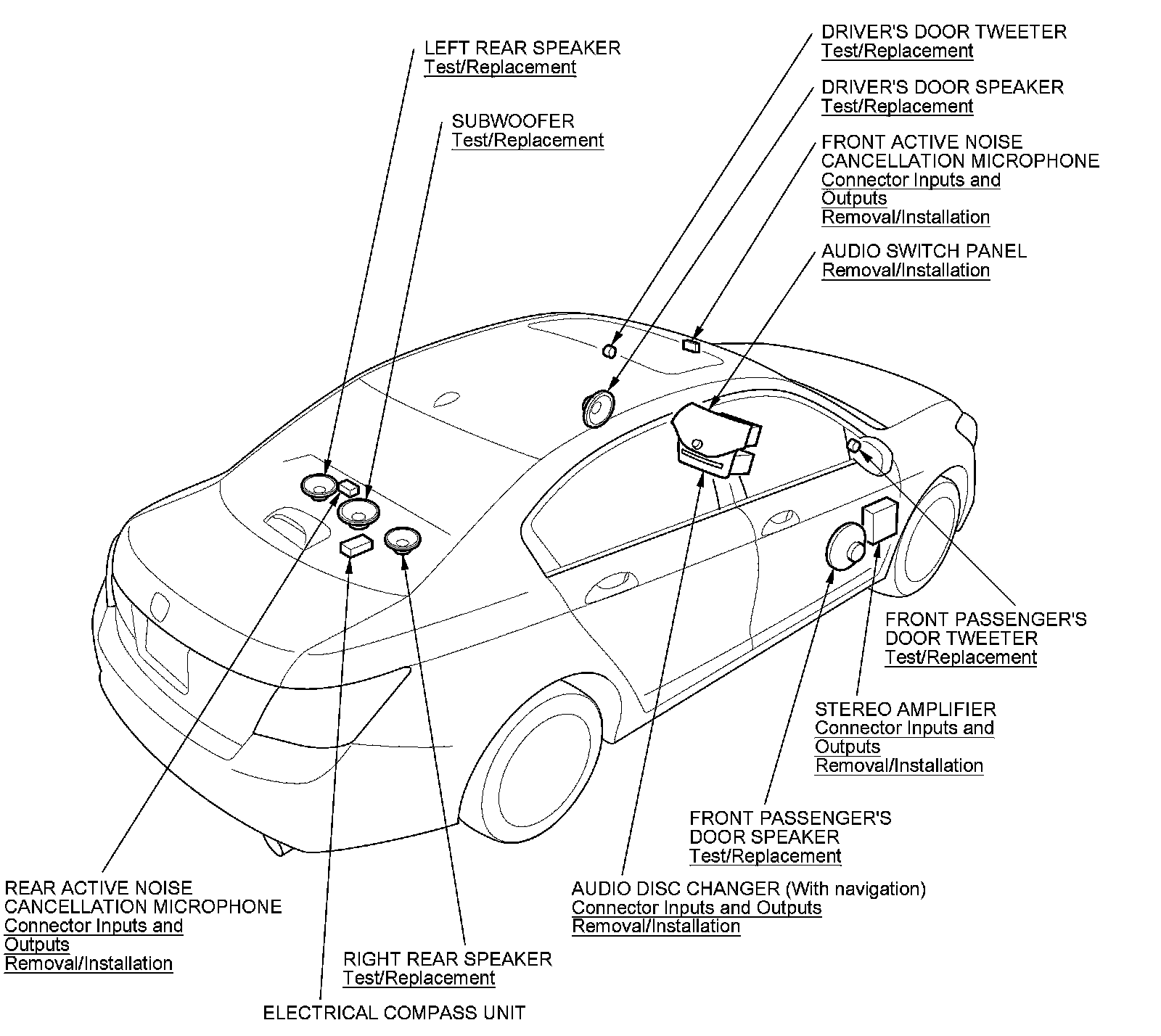 LEFT REAR SPEAKER
Test/Replacement

SUBWOOFER
Test/Replacement

DRIVER'S DOOR TWEETER
Test/Replacement

DRIVER'S DOOR SPEAKER
Test/Replacement

FRONT ACTIVE NOISE CANCELLATION MICROPHONE
Connector Inputs and Outputs
Removal/Installation

AUDIO SWITCH PANEL
Removal/Installation

FRONT PASSENGER'S DOOR TWEETER
Test/Replacement

STEREO AMPLIFIER
Connector Inputs and Outputs
Removal/Installation

FRONT PASSENGER'S DOOR SPEAKER
Test/Replacement

AUDIO DISC CHANGER (With navigation)
Connector Inputs and Outputs
Removal/Installation

REAR ACTIVE NOISE CANCELLATION MICROPHONE
Connector Inputs and Outputs
Removal/Installation

RIGHT REAR SPEAKER
Test/Replacement

ELECTRICAL COMPASS UNIT