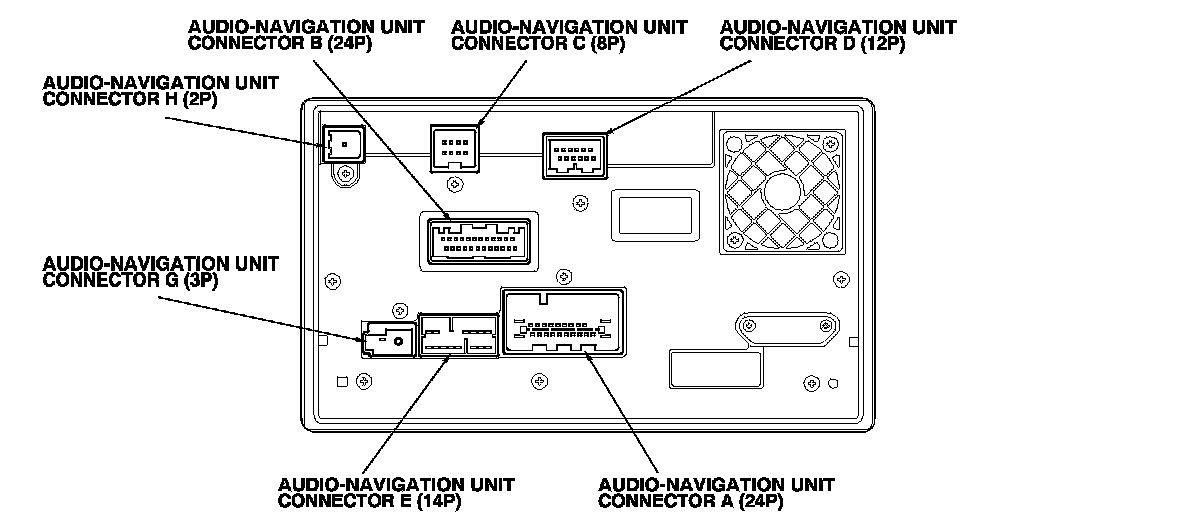 AUDIO-NAVIGATION UNIT CONNECTOR B (24P)

AUDIO-NAVIGATION UNIT CONNECTOR C (8P)

AUDIO-NAVIGATION UNIT CONNECTOR D (12P)

AUDIO-NAVIGATION UNIT CONNECTOR H (2P)

AUDIO-NAVIGATION UNIT CONNECTOR G (3P)

AUDIO-NAVIGATION UNIT CONNECTOR E (14P)

AUDIO-NAVIGATION UNIT CONNECTOR A (24P)