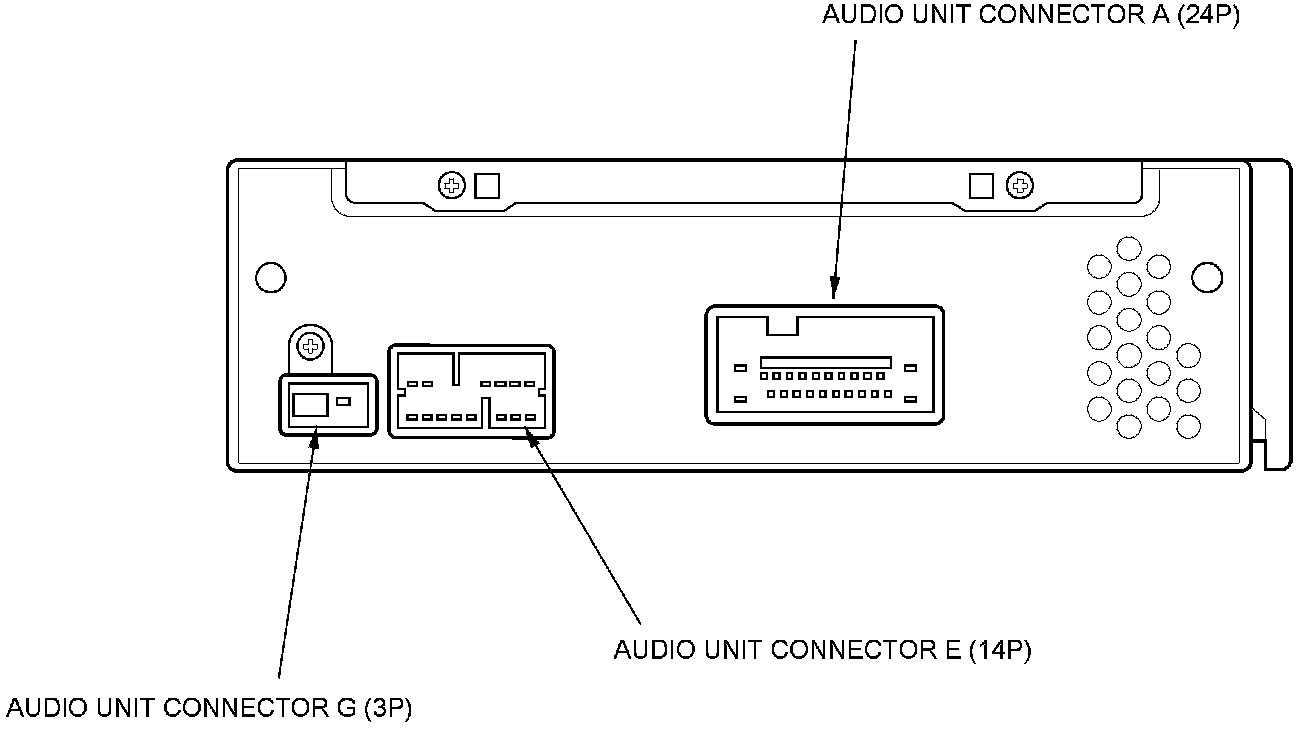 AUDIO UNIT CONNECTOR A (24P)

AUDIO UNIT CONNECTOR E (14P)

AUDIO UNIT CONNECTOR G (3P)