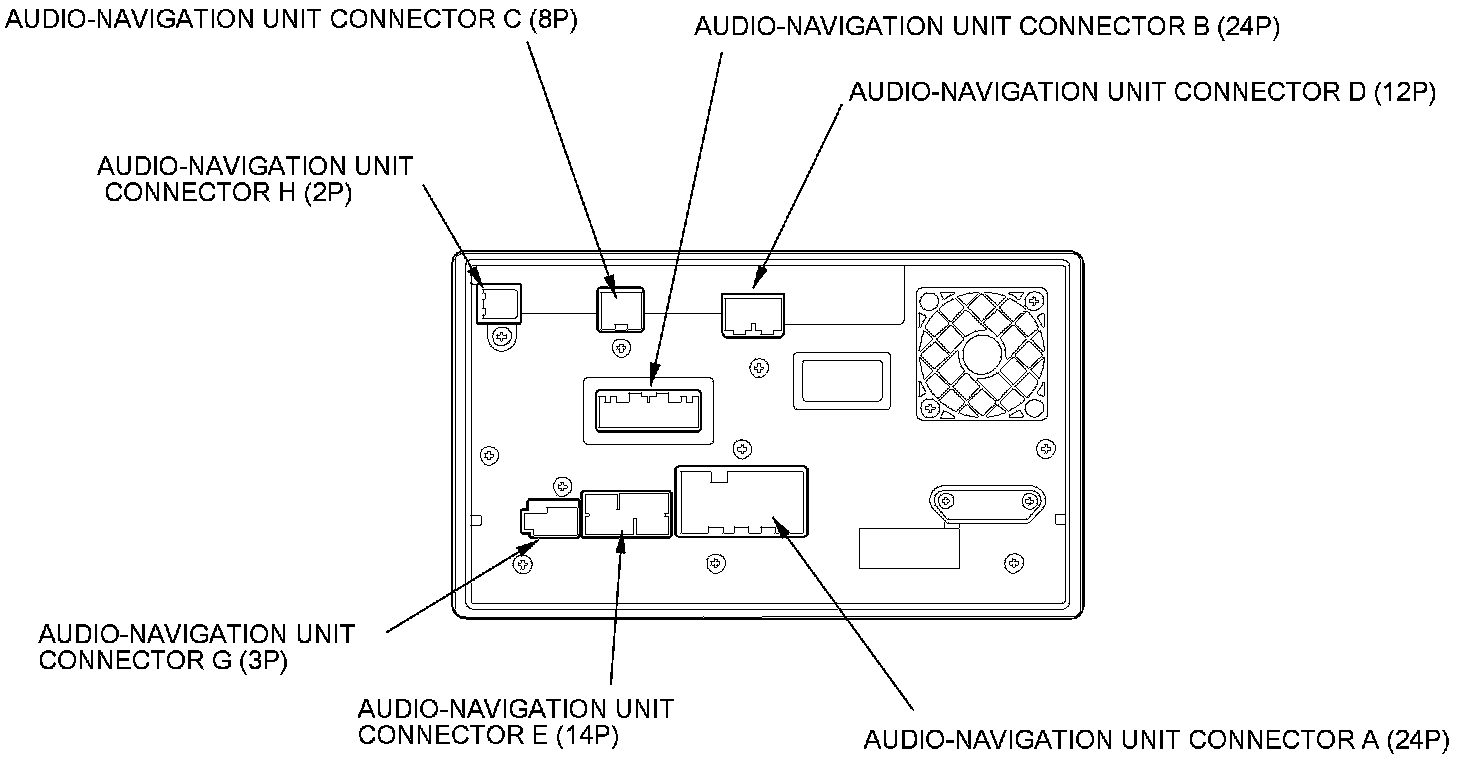 AUDIO-NAVIGATION UNIT CONNECTOR C (8P)

AUDIO-NAVIGATION UNIT CONNECTOR B (24P)

AUDIO-NAVIGATION UNIT CONNECTOR D (12P)

AUDIO-NAVIGATION UNIT CONNECTOR H (2P)

AUDIO-NAVIGATION UNIT CONNECTOR G (3P)

AUDIO-NAVIGATION UNIT CONNECTOR E (14P)

AUDIO-NAVIGATION UNIT CONNECTOR A (24P)