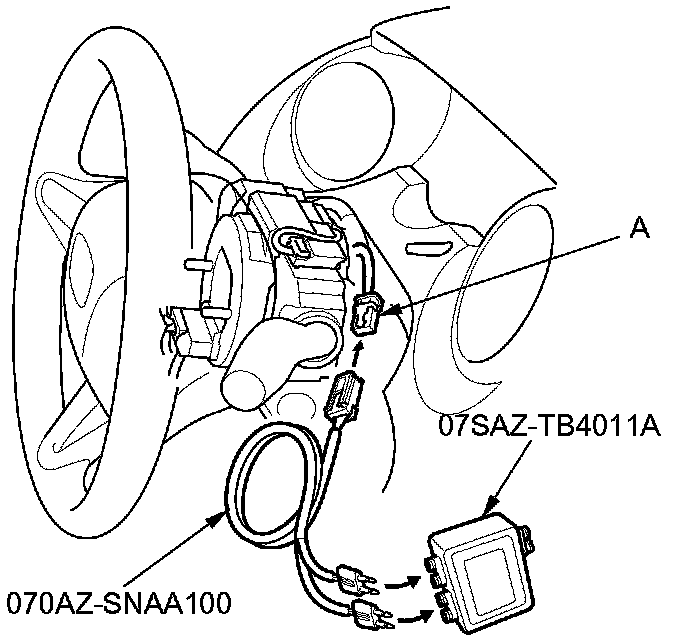 A

07SAZ-TB4011A

070AZ-SNAA100