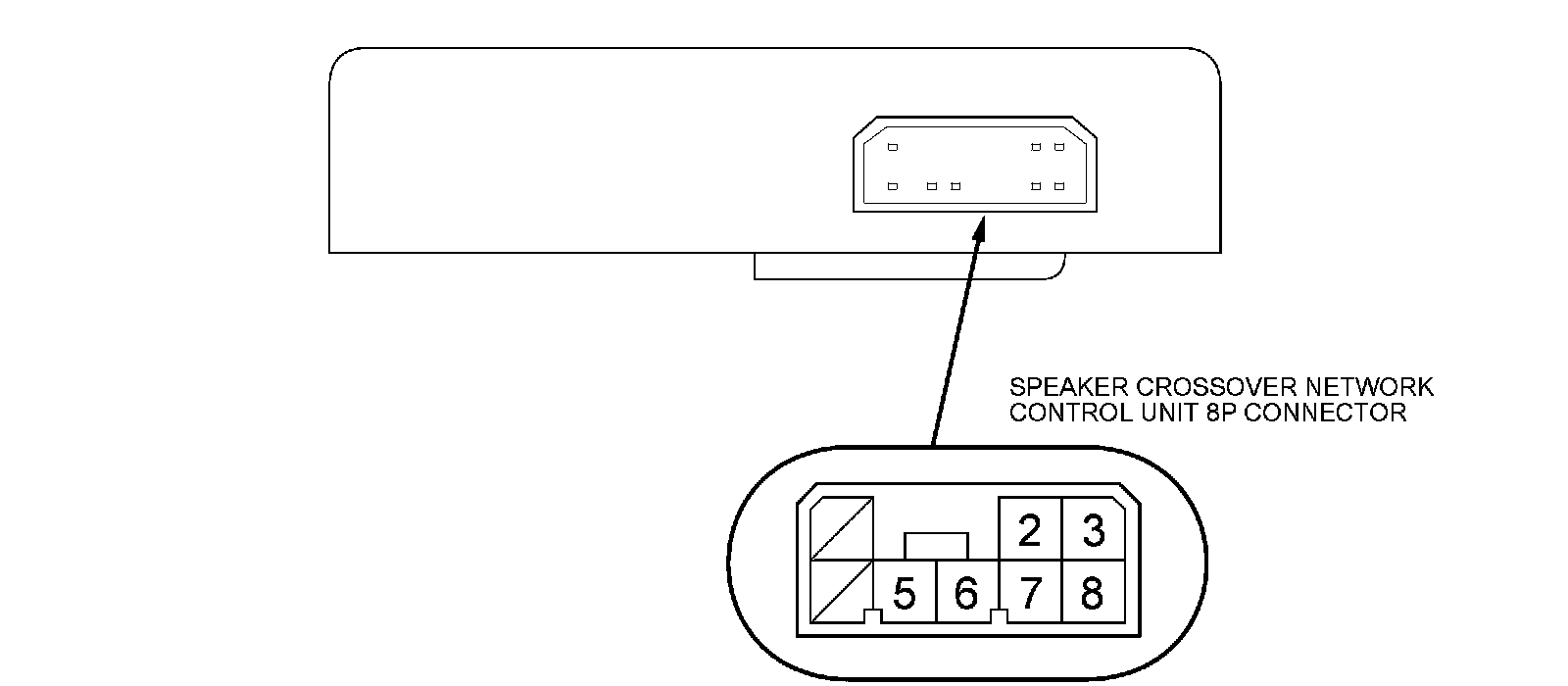 SPEAKER CROSSOVER NETWORK CONTROL UNIT 8P CONNECTOR

2 3
5 6 7 8