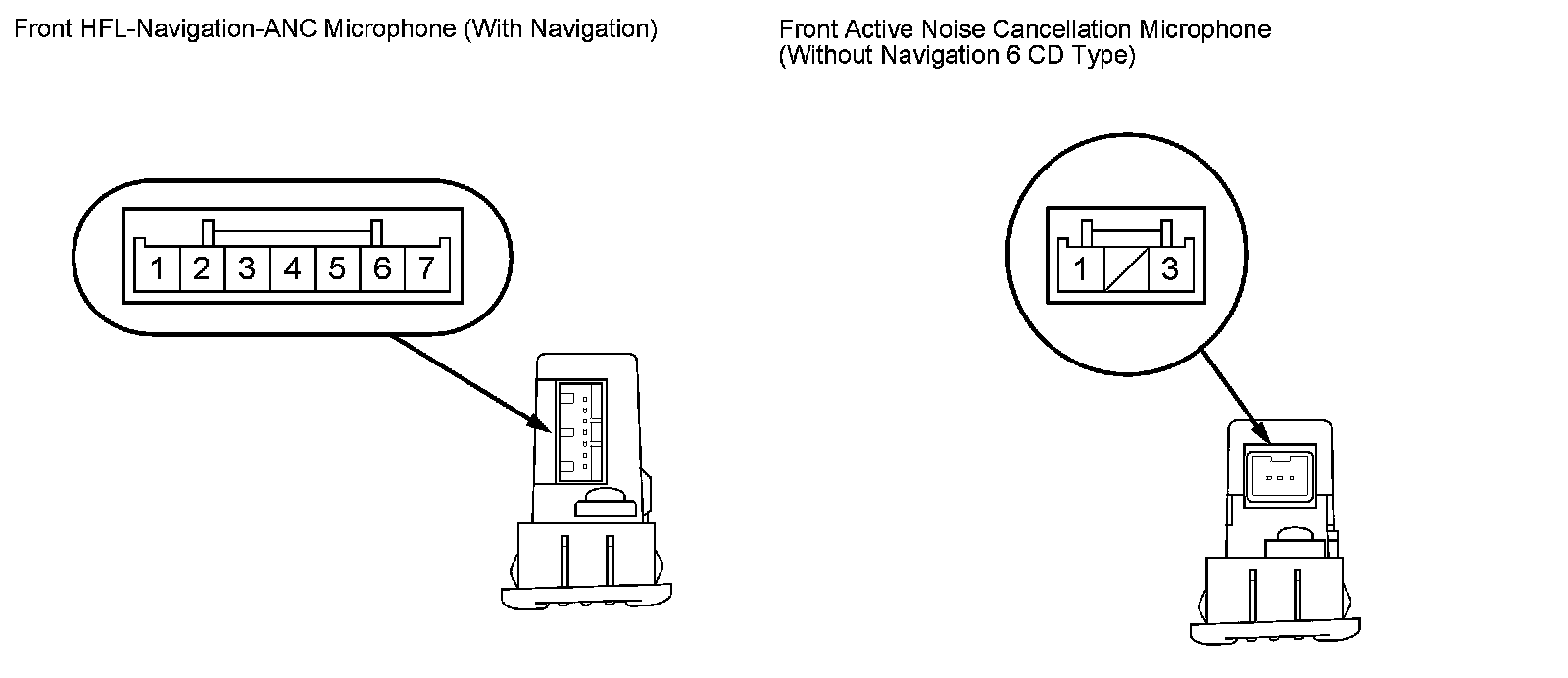 Front HFL-Navigation-ANC Microphone (With Navigation)

1 2 3 4 5 6 7

Front Active Noise Cancellation Microphone (Without Navigation 6 CD Type)

1 3