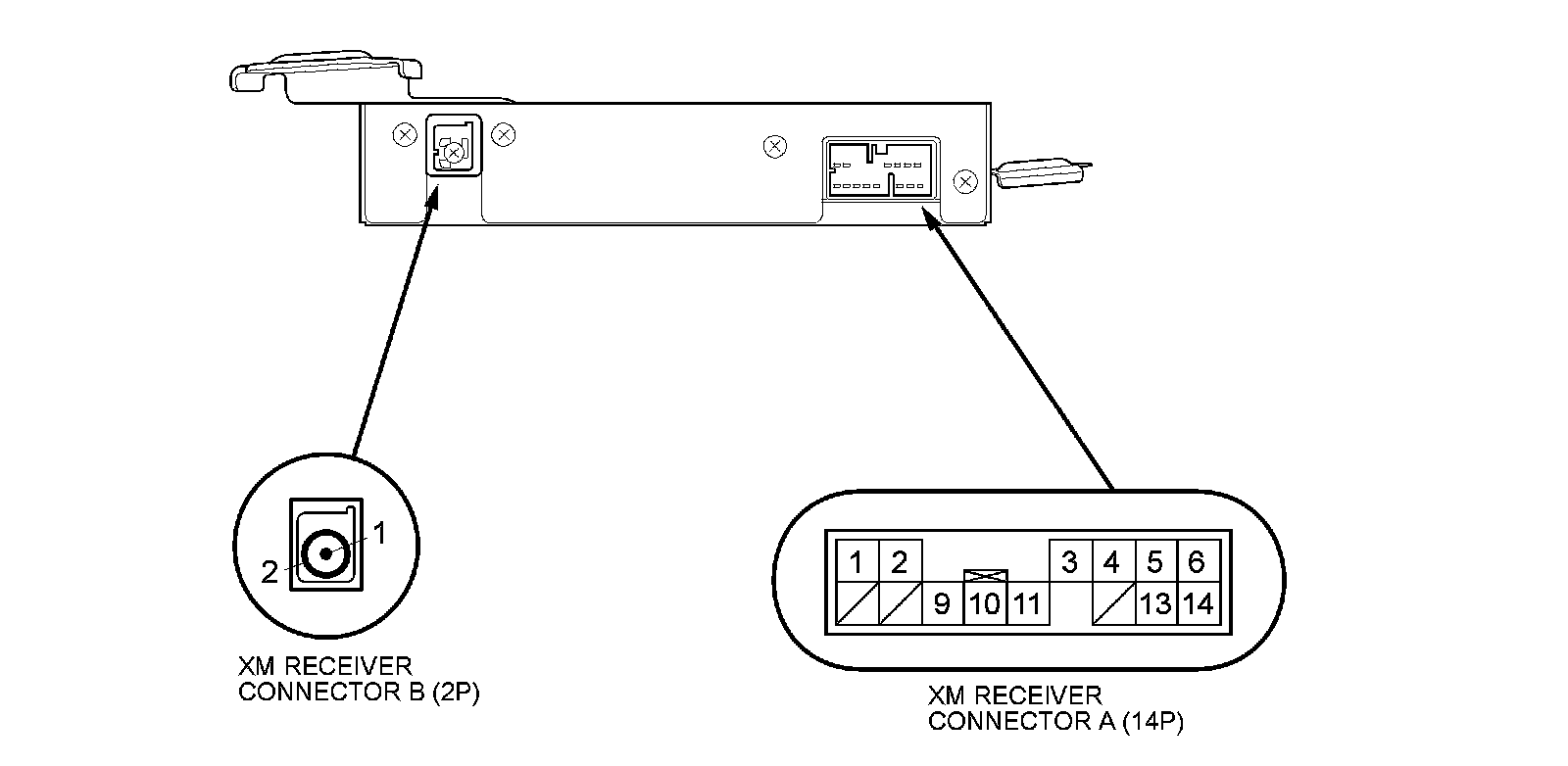 1
2
XM RECEIVER
CONNECTOR B (2P)

1 2 3 4 5 6
9 10 11 13 14
XM RECEIVER
CONNECTOR A (14P)