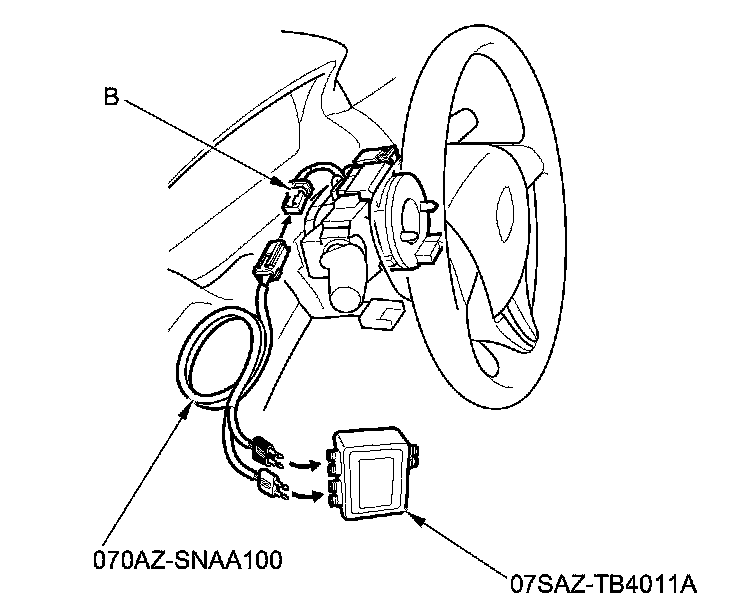 B

070AZ-SNAA100

07SAZ-TB4011A