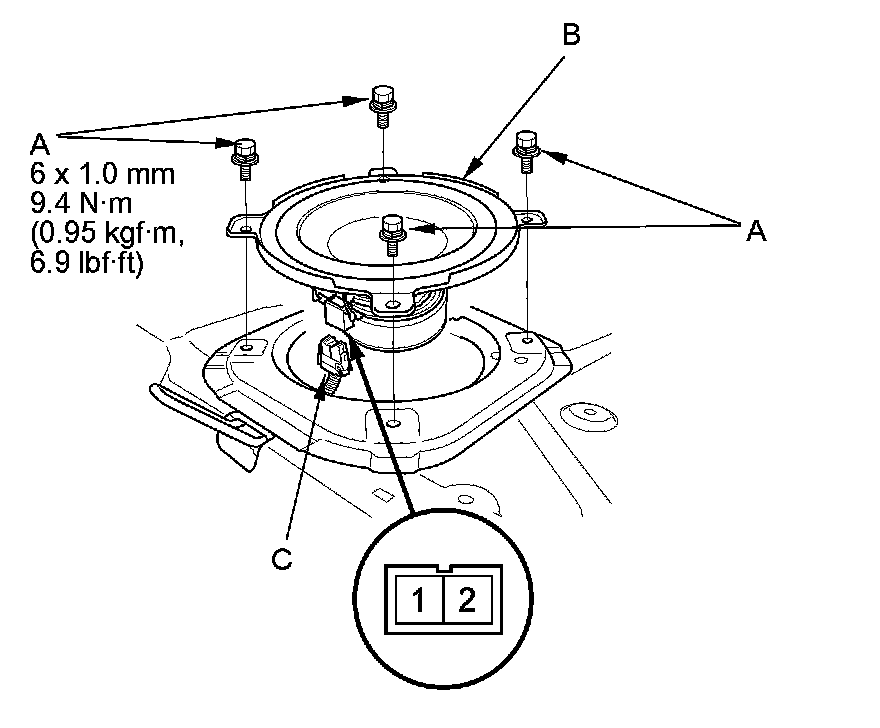 B

A
6 x 1.0 mm
9.4 N·m
(0.95 kgf·m,
6.9 lbf·ft)

A

C

1 2