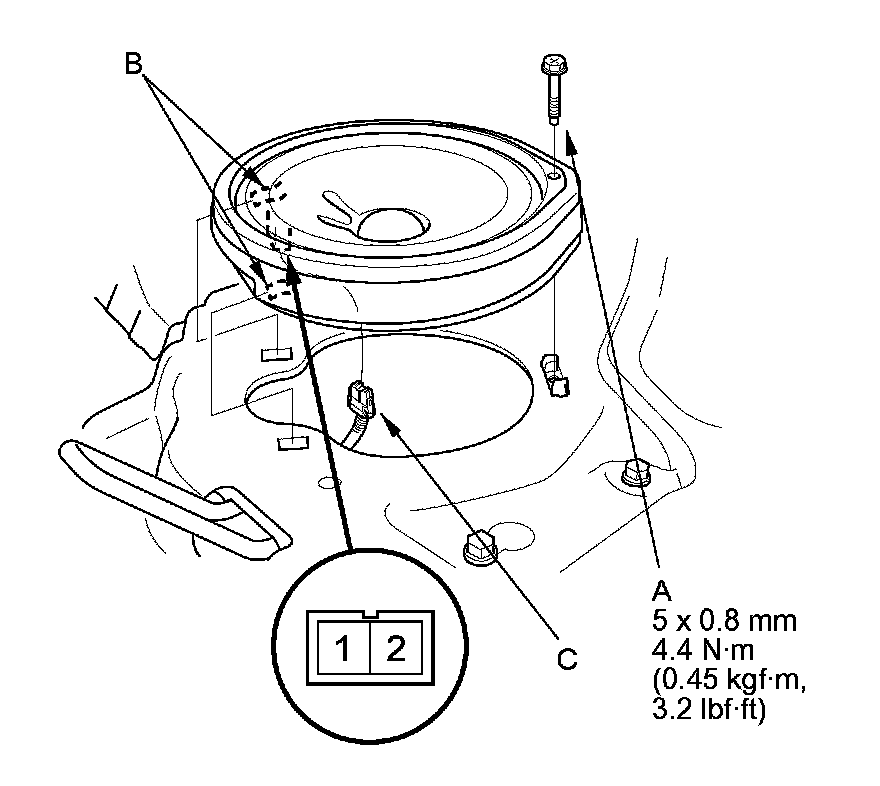 B

1 2

C

A
5 x 0.8 mm
4.4 N·m
(0.45 kgf·m,
3.2 lbf·ft)