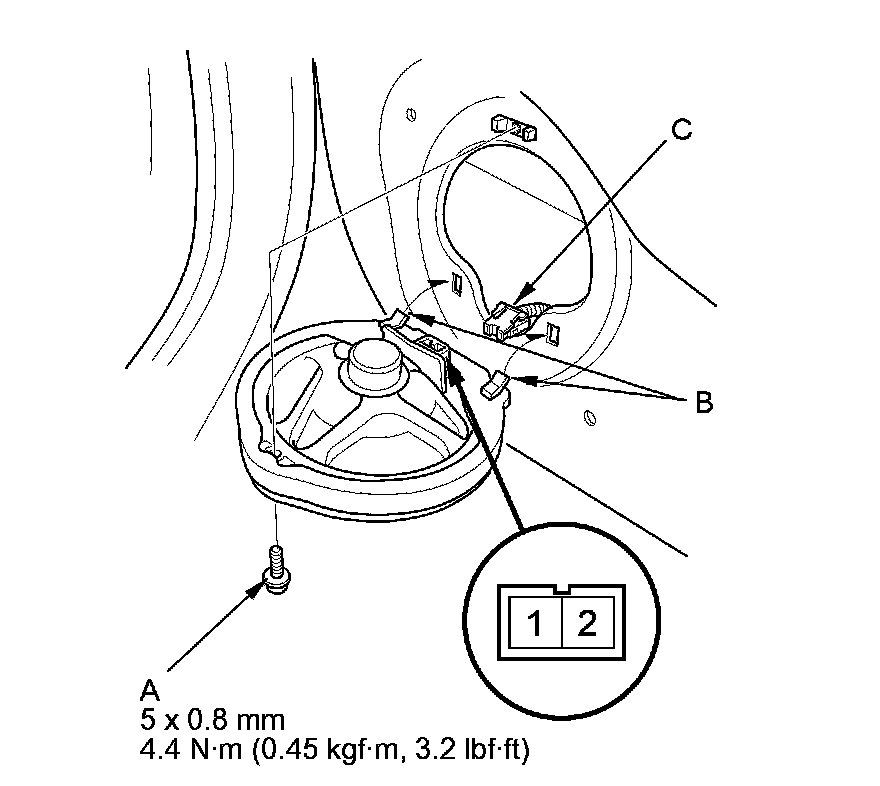 C

B

1 2

A
5 x 0.8 mm
4.4 N·m (0.45 kgf·m, 3.2 lbf·ft)