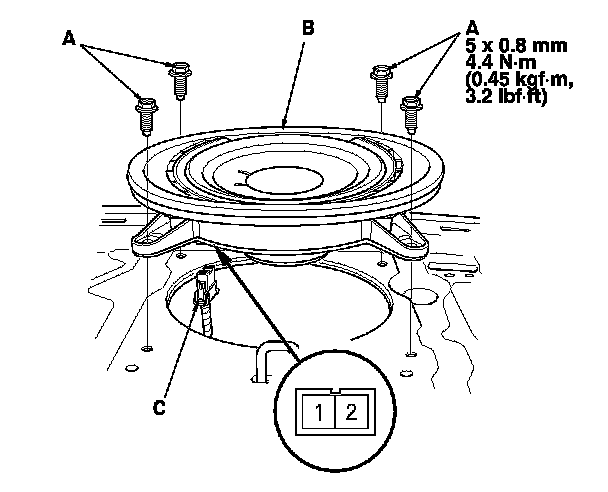 A

B

A
5 x 0.8 mm
4.4 N·m
(0.45 kgf·m,
3.2 lbf·ft)

C

1 2