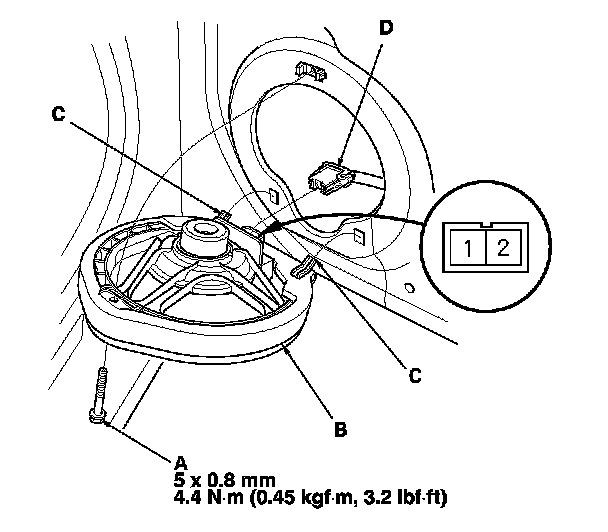 D

C

1 2

C

B

A
5 x 0.8 mm
4.4 N·m (0.45 kgf·m, 3.2 lbf·ft)