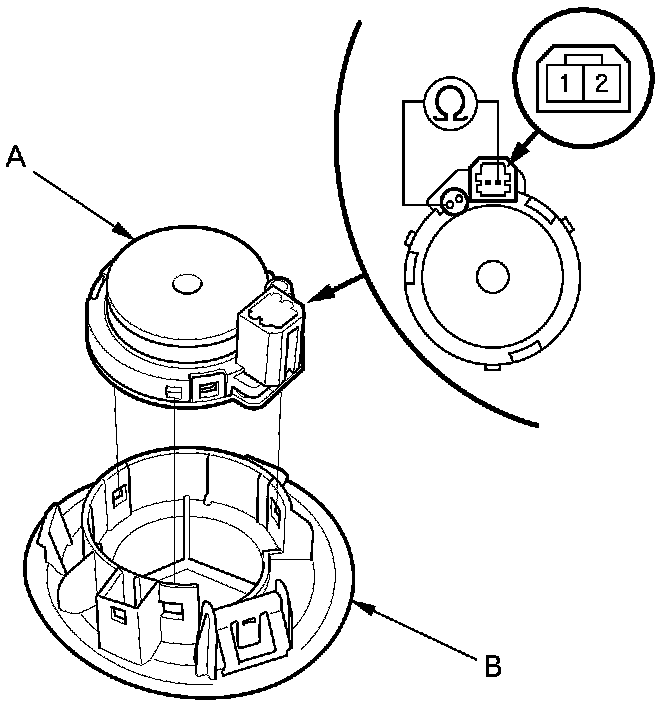 A

Ω

1 2

B