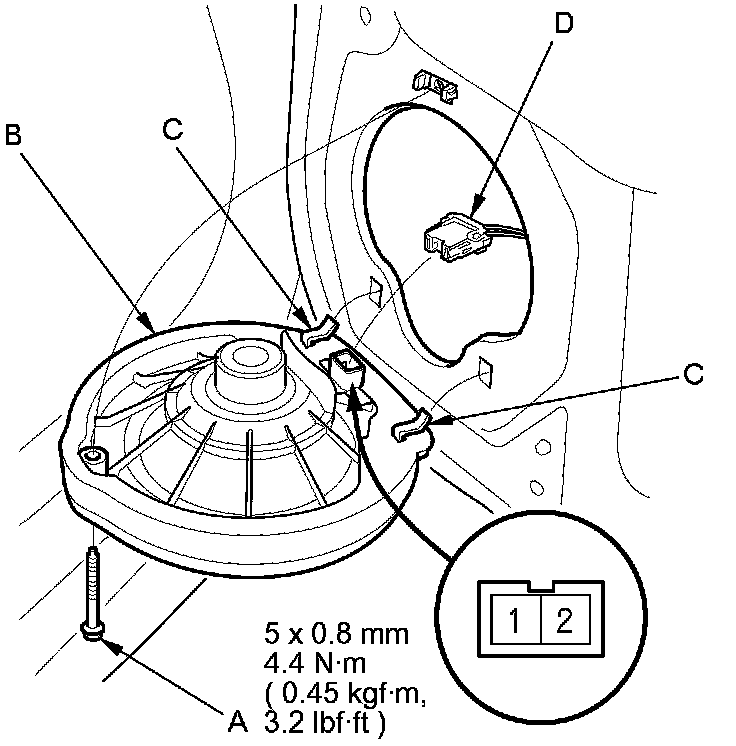 D

B

C

C

1 2

5 x 0.8 mm
4.4 N·m
( 0.45 kgf·m,
A 3.2 lbf·ft )