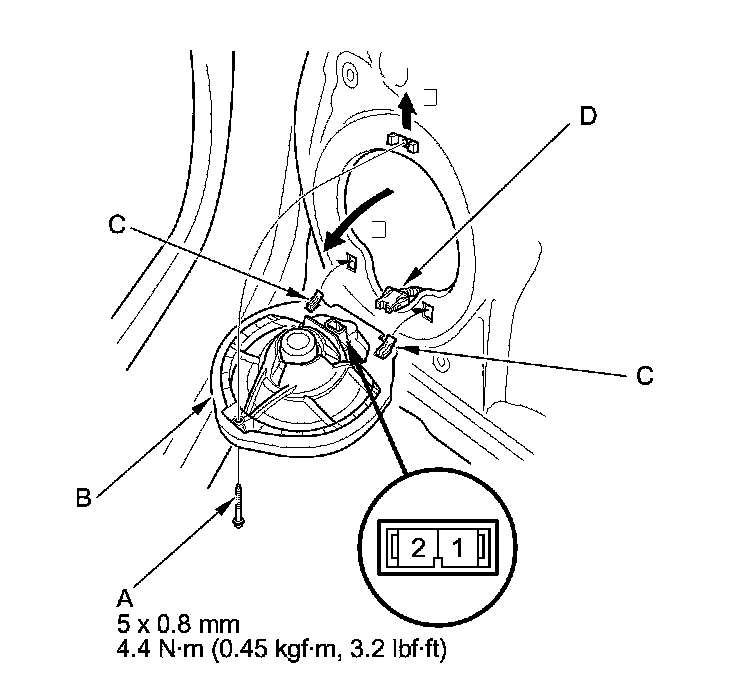 D

C

C

B

2 1

A
5 x 0.8 mm
4.4 N·m (0.45 kgf·m, 3.2 lbf·ft)