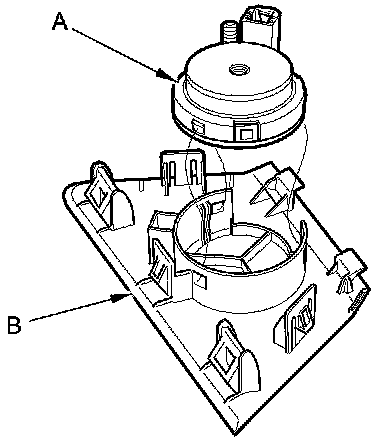 A

B