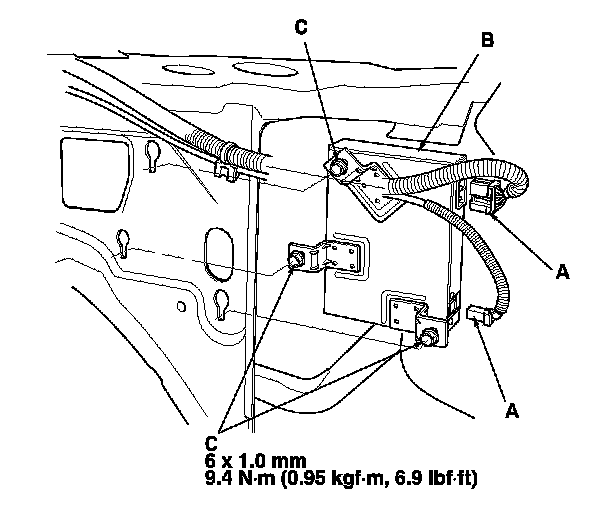 C
B
A
A
C
6 x 1.0 mm
9.4 N·m (0.95 kgf·m, 6.9 lbf·ft)