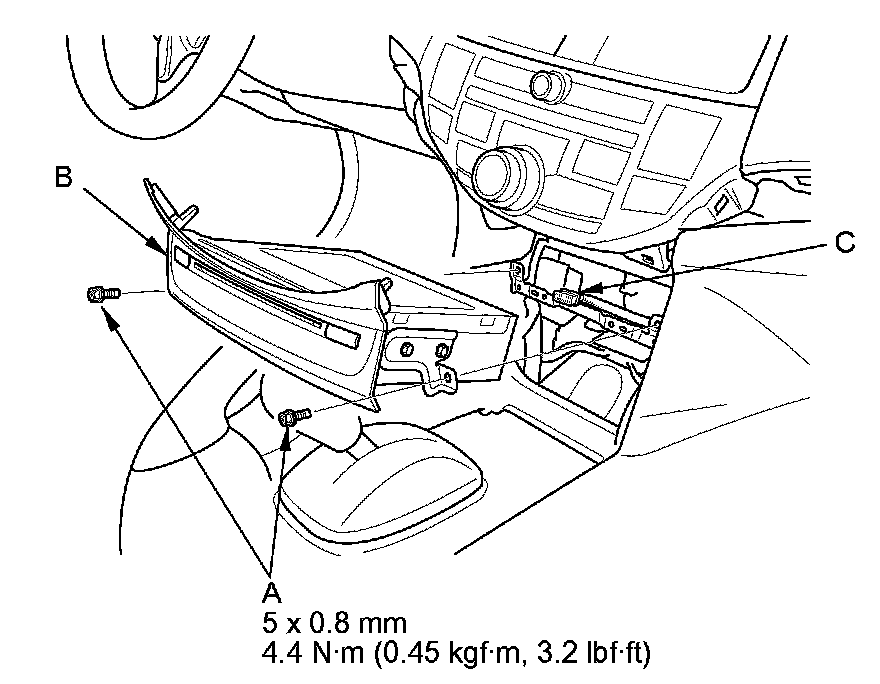 B

C

A
5 x 0.8 mm
4.4 N·m (0.45 kgf·m, 3.2 lbf·ft)