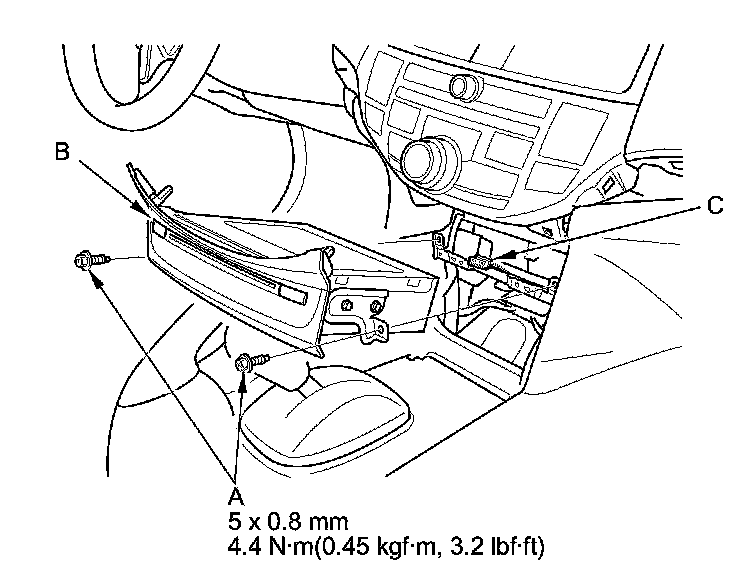 B

C

A
5 x 0.8 mm
4.4 N·m(0.45 kgf·m, 3.2 lbf·ft)