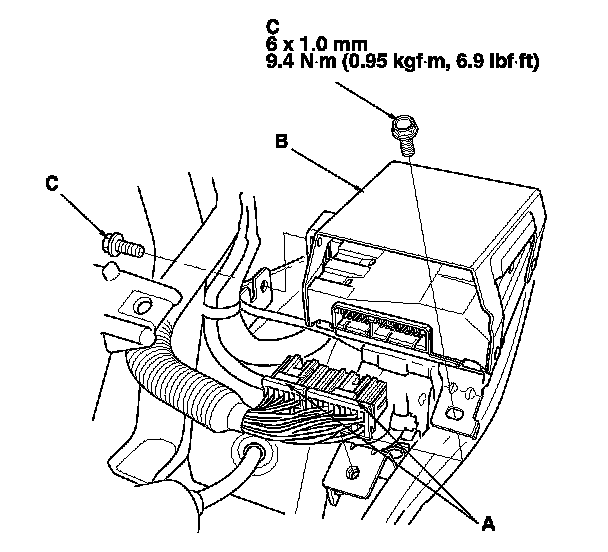 C
6 x 1.0 mm
9.4 N·m (0.95 kgf·m, 6.9 lbf·ft)

B

C

A