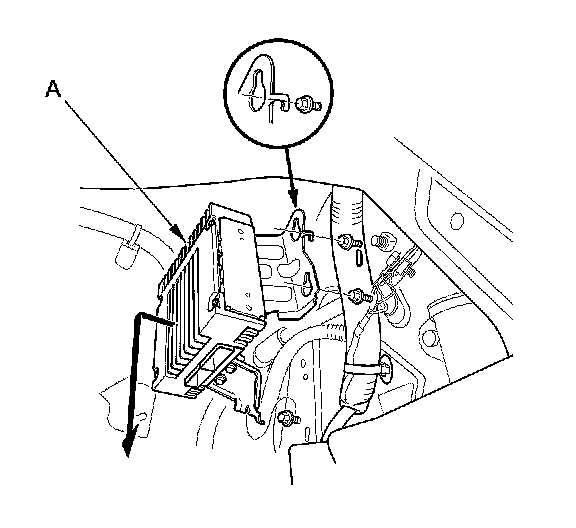 A