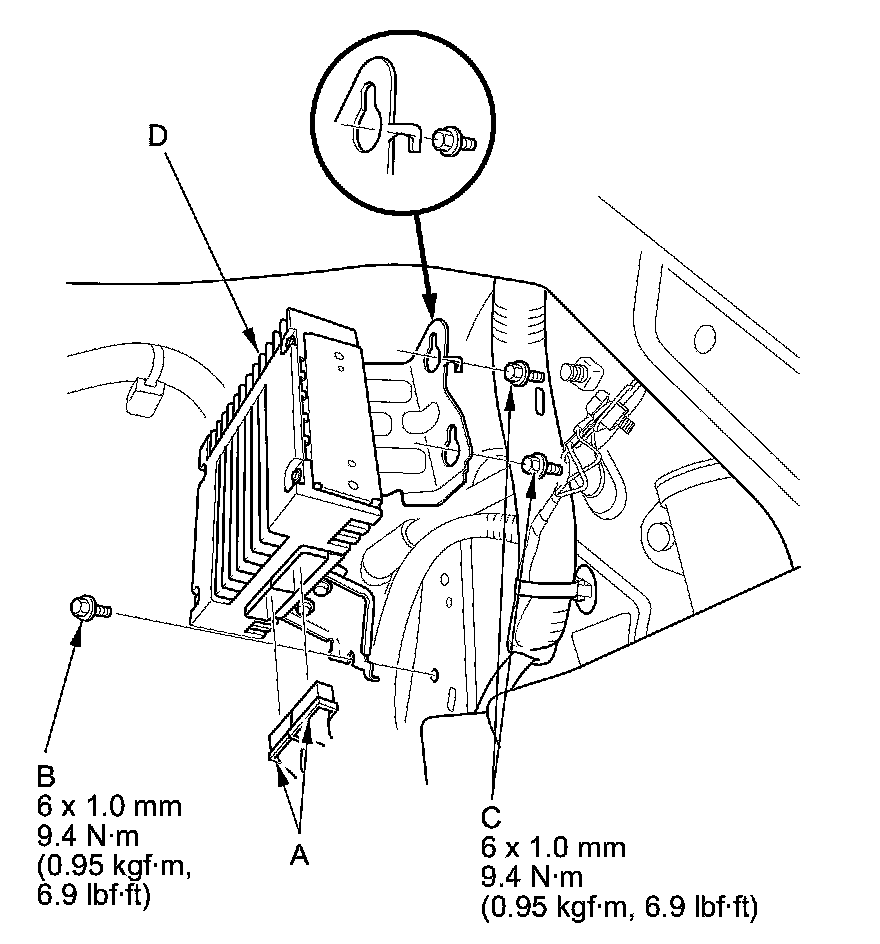 D

B
6 x 1.0 mm
9.4 N·m
(0.95 kgf·m,
6.9 lbf·ft)

A

C
6 x 1.0 mm
9.4 N·m
(0.95 kgf·m, 6.9 lbf·ft)