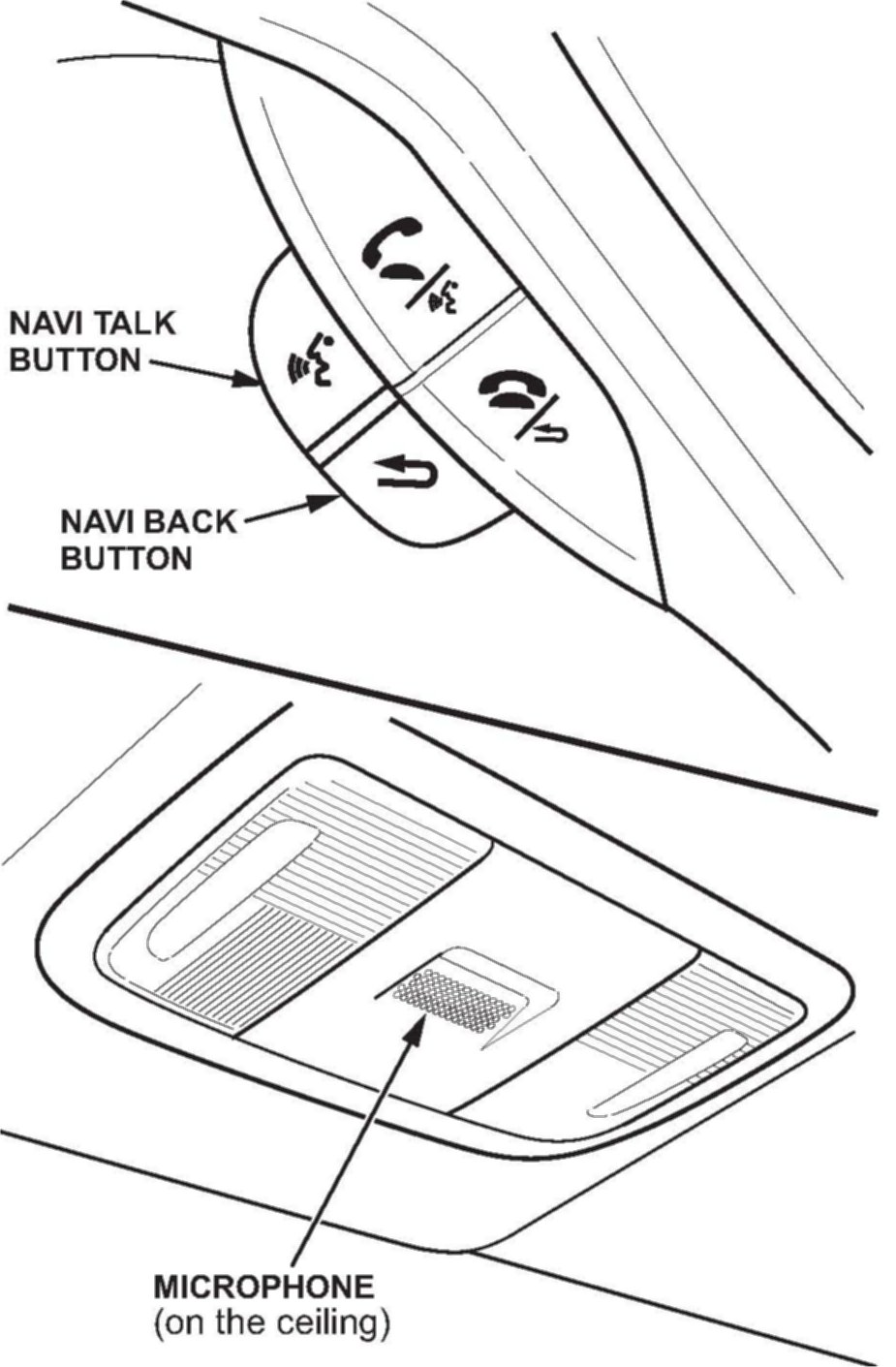 NAVI TALK BUTTON

NAVI BACK BUTTON

MICROPHONE
(on the ceiling)