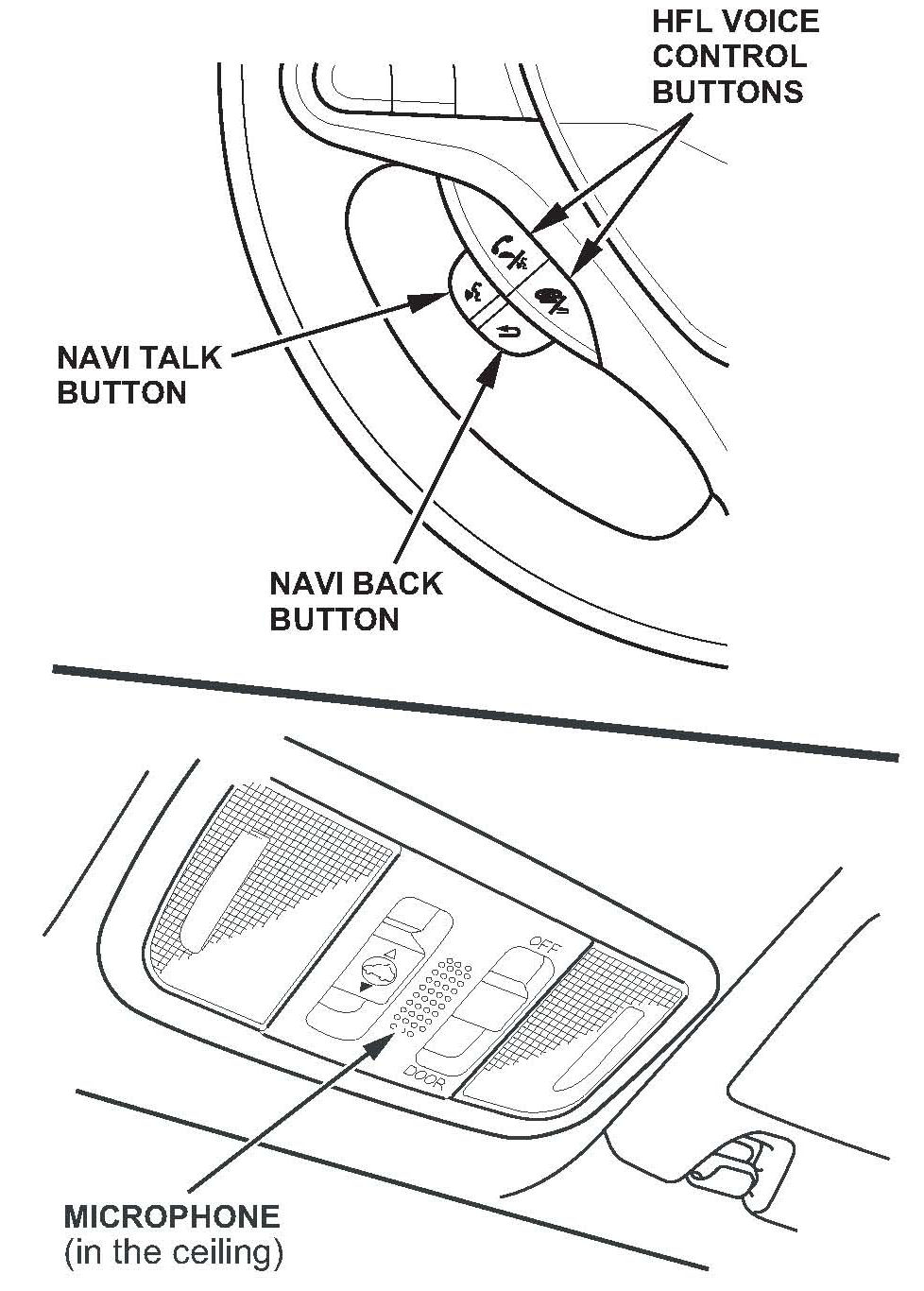 HFL VOICE CONTROL BUTTONS

NAVI TALK BUTTON

NAVI BACK BUTTON

OFF

DOOR

MICROPHONE (in the ceiling)