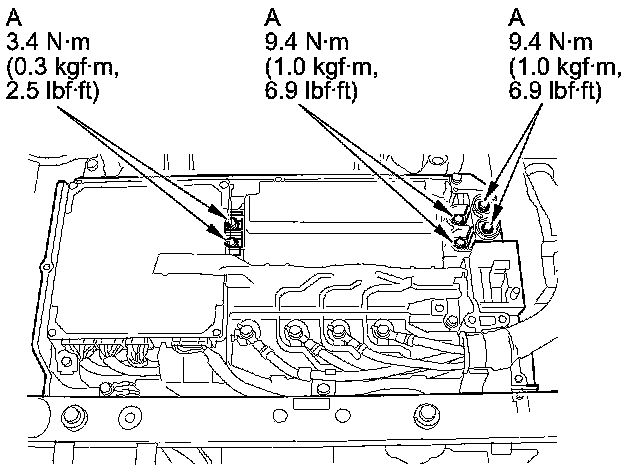 A
3.4 N·m
(0.3 kgf·m,
2.5 lbf·ft)

A
9.4 N·m
(1.0 kgf·m,
6.9 lbf·ft)

A
9.4 N·m
(1.0 kgf·m,
6.9 lbf·ft)