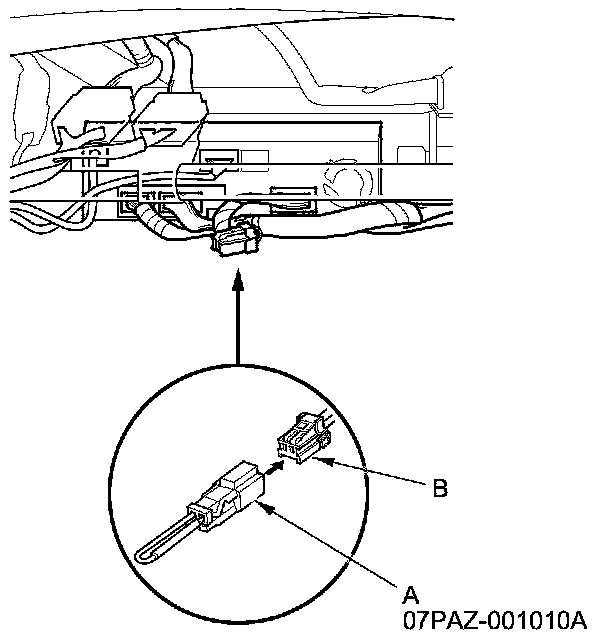 B

A
07PAZ-001010A