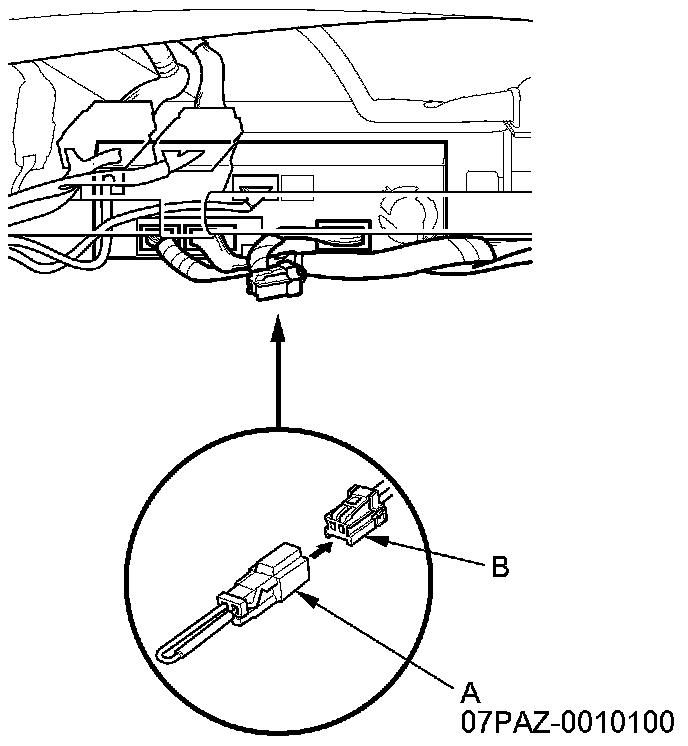 B

A
07PAZ-0010100