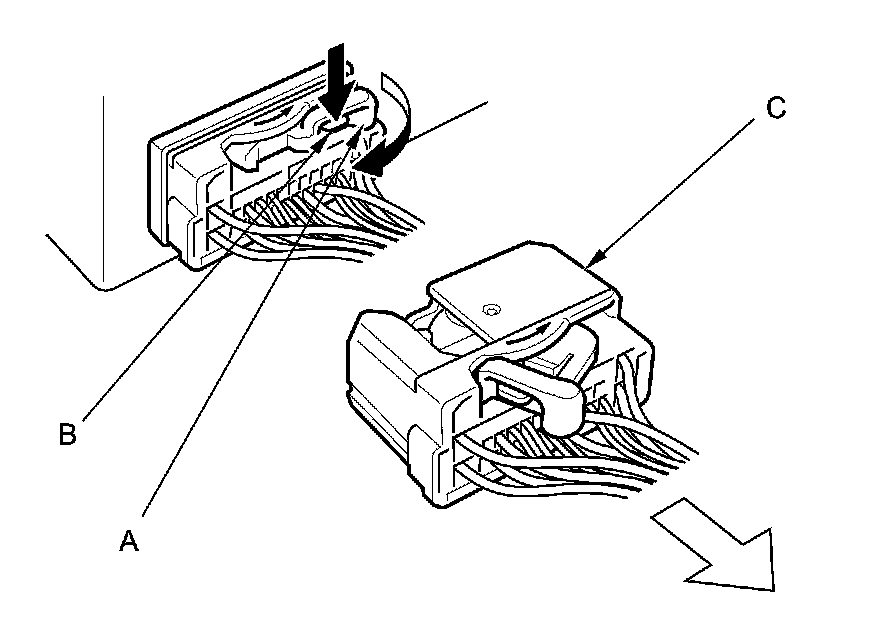 C
B
A