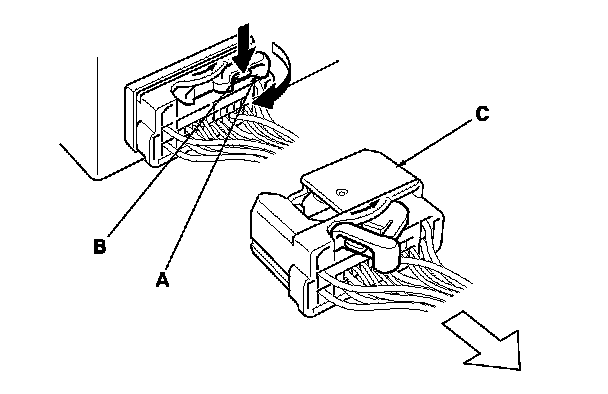 C
B
A