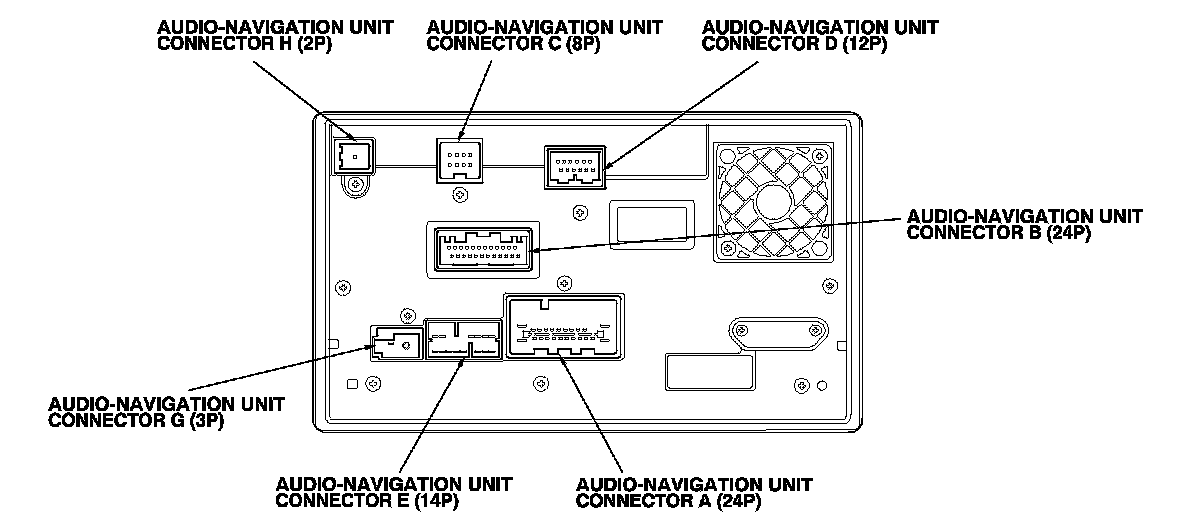 AUDIO-NAVIGATION UNIT CONNECTOR H (2P)

AUDIO-NAVIGATION UNIT CONNECTOR C (8P)

AUDIO-NAVIGATION UNIT CONNECTOR D (12P)

AUDIO-NAVIGATION UNIT CONNECTOR B (24P)

AUDIO-NAVIGATION UNIT CONNECTOR G (3P)

AUDIO-NAVIGATION UNIT CONNECTOR E (14P)

AUDIO-NAVIGATION UNIT CONNECTOR A (24P)