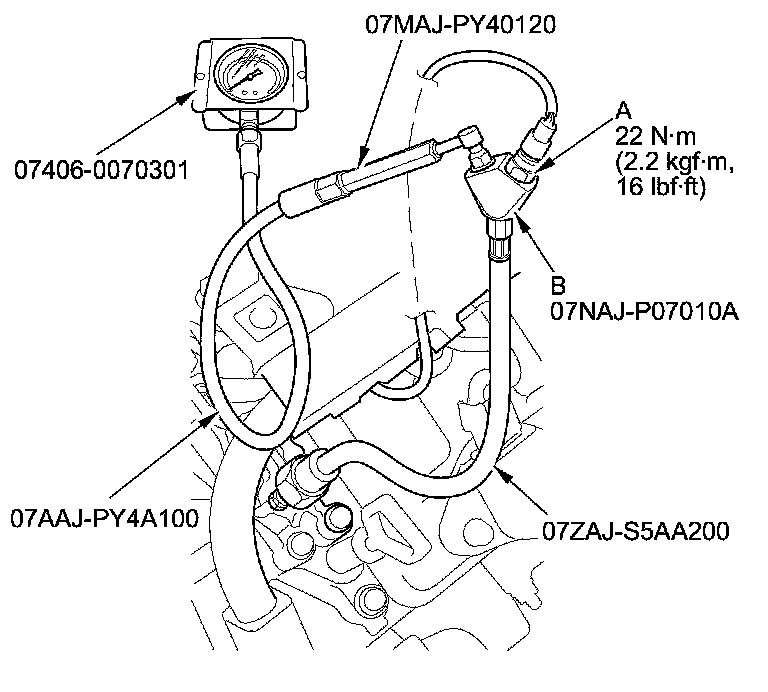 07MAJ-PY40120

07406-0070301

A
22 N·m
(2.2 kgf·m,
16 lbf·ft)

B
07NAJ-P07010A

07AAJ-PY4A100

07ZAJ-S5AA200