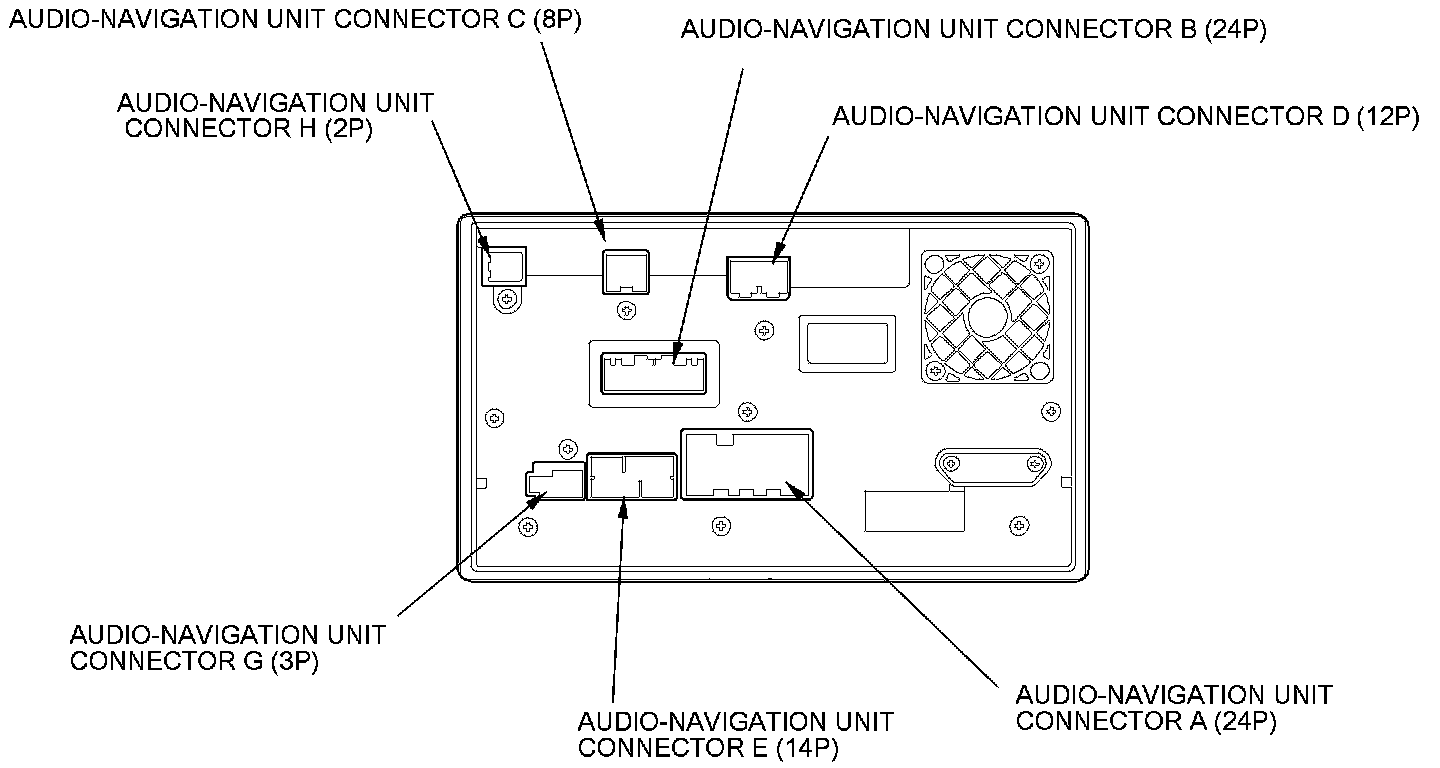 AUDIO-NAVIGATION UNIT CONNECTOR C (8P)

AUDIO-NAVIGATION UNIT CONNECTOR B (24P)

AUDIO-NAVIGATION UNIT CONNECTOR H (2P)

AUDIO-NAVIGATION UNIT CONNECTOR D (12P)

AUDIO-NAVIGATION UNIT CONNECTOR G (3P)

AUDIO-NAVIGATION UNIT CONNECTOR E (14P)

AUDIO-NAVIGATION UNIT CONNECTOR A (24P)