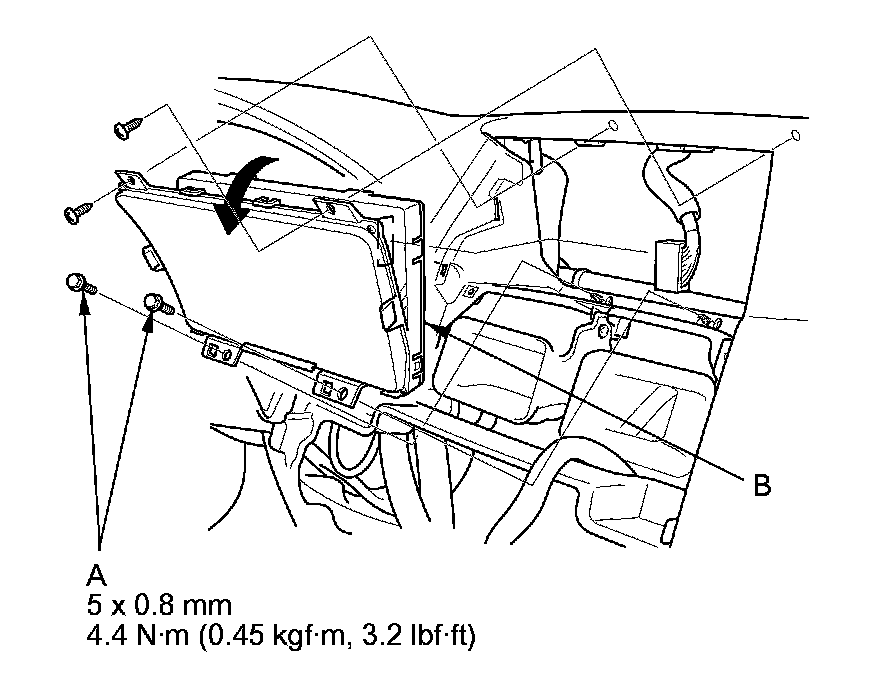 B

A
5 x 0.8 mm
4.4 N·m (0.45 kgf·m, 3.2 lbf·ft)