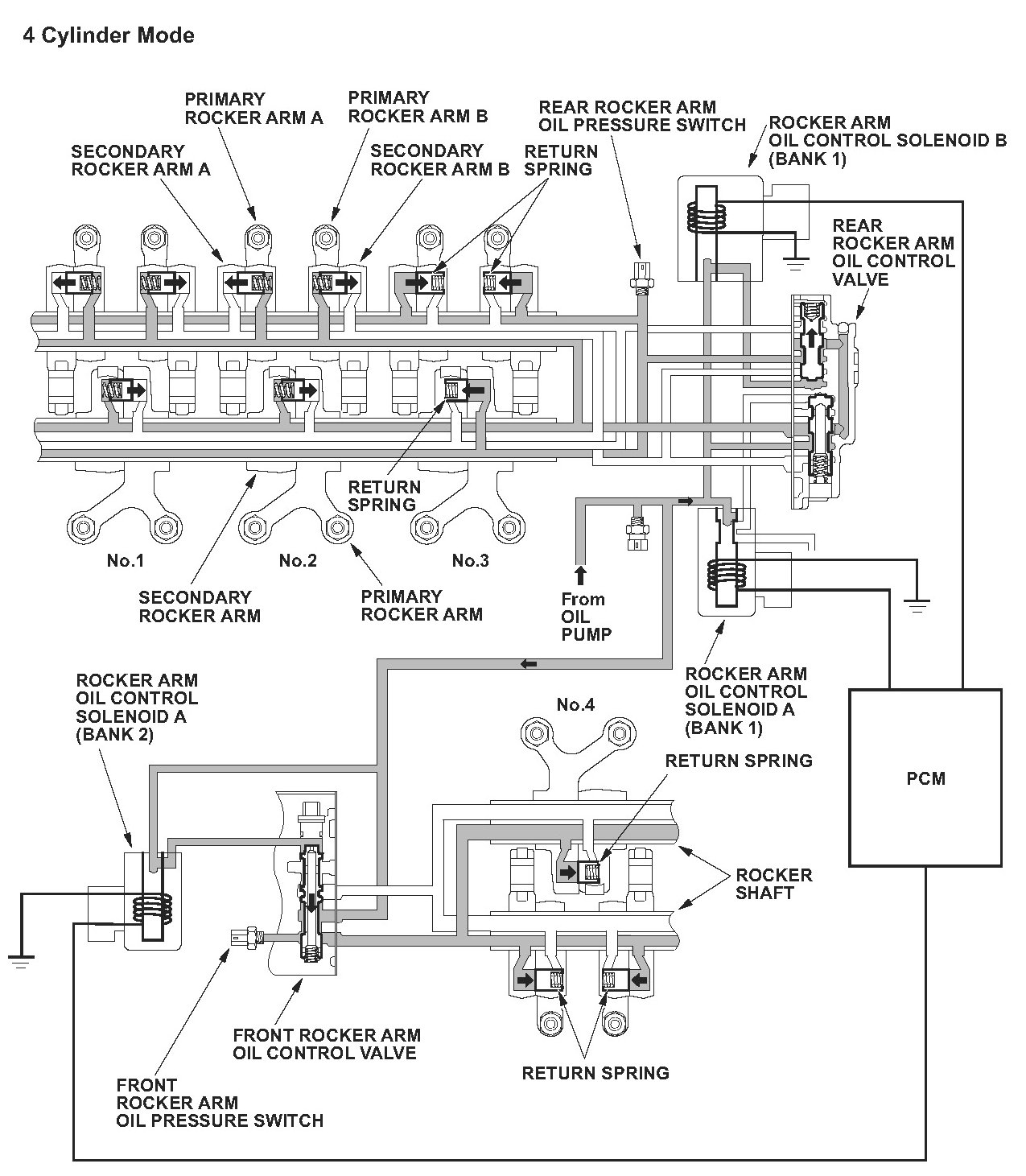 4 Cylinder Mode

PRIMARY ROCKER ARM A

PRIMARY ROCKER ARM B

REAR ROCKER ARM OIL PRESSURE SWITCH

ROCKER ARM OIL CONTROL SOLENOID B (BANK 1)

SECONDARY ROCKER ARM A

SECONDARY ROCKER ARM B

RETURN SPRING

REAR ROCKER ARM OIL CONTROL VALVE

RETURN SPRING

No.1

No.2

No.3

SECONDARY ROCKER ARM

PRIMARY ROCKER ARM

From OIL PUMP

ROCKER ARM OIL CONTROL SOLENOID A (BANK 2)

ROCKER ARM OIL CONTROL SOLENOID A (BANK 1)

No.4

RETURN SPRING

PCM

ROCKER SHAFT

FRONT ROCKER ARM OIL CONTROL VALVE

RETURN SPRING

FRONT ROCKER ARM OIL PRESSURE SWITCH