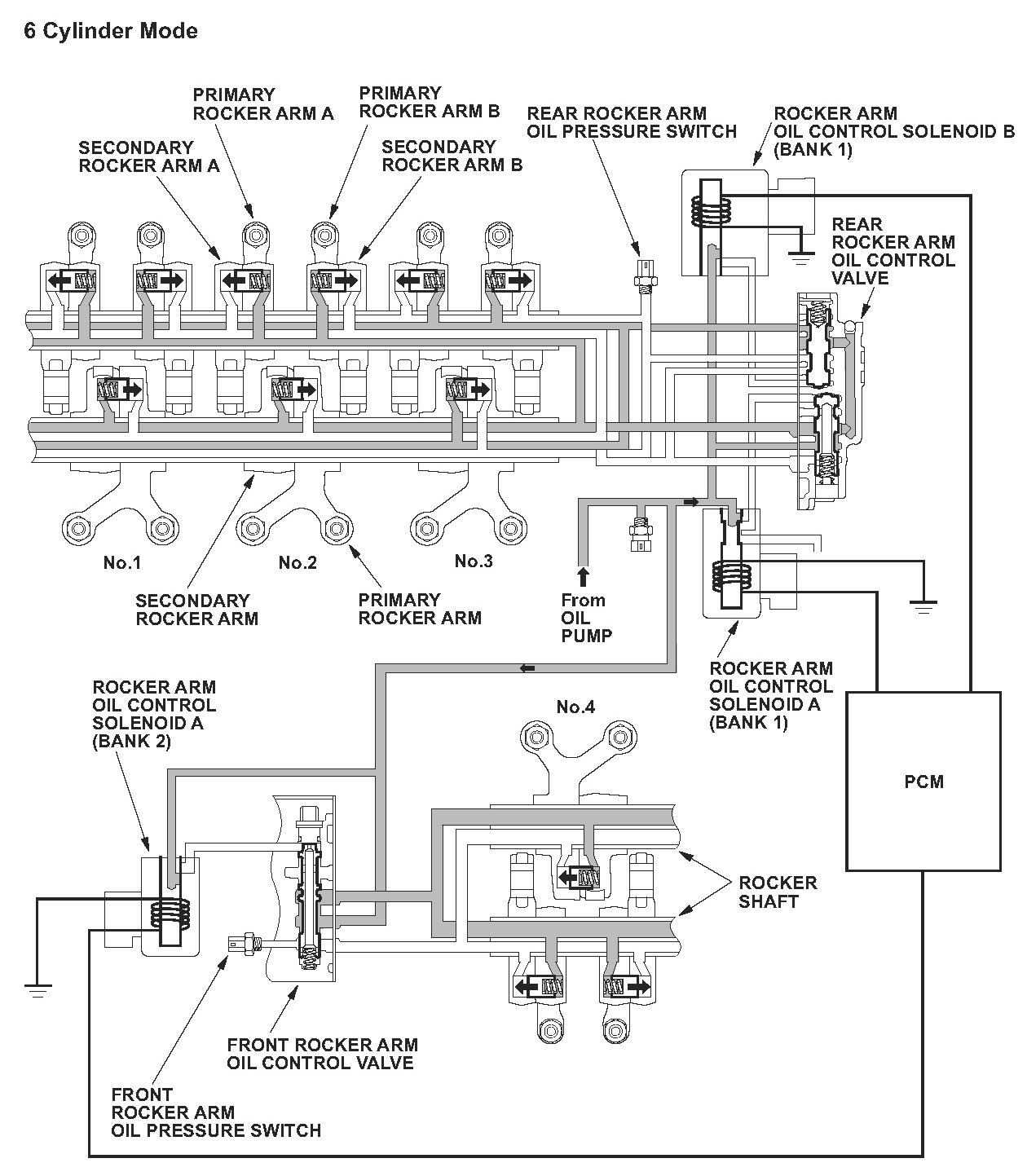 6 Cylinder Mode

PRIMARY ROCKER ARM A

PRIMARY ROCKER ARM B

SECONDARY ROCKER ARM A

SECONDARY ROCKER ARM B

REAR ROCKER ARM OIL PRESSURE SWITCH

ROCKER ARM OIL CONTROL SOLENOID B (BANK 1)

REAR ROCKER ARM OIL CONTROL VALVE

No.1

No.2

No.3

SECONDARY ROCKER ARM

PRIMARY ROCKER ARM

From OIL PUMP

ROCKER ARM OIL CONTROL SOLENOID A (BANK 1)

ROCKER ARM OIL CONTROL SOLENOID A (BANK 2)

No.4

PCM

ROCKER SHAFT

FRONT ROCKER ARM OIL CONTROL VALVE

FRONT ROCKER ARM OIL PRESSURE SWITCH